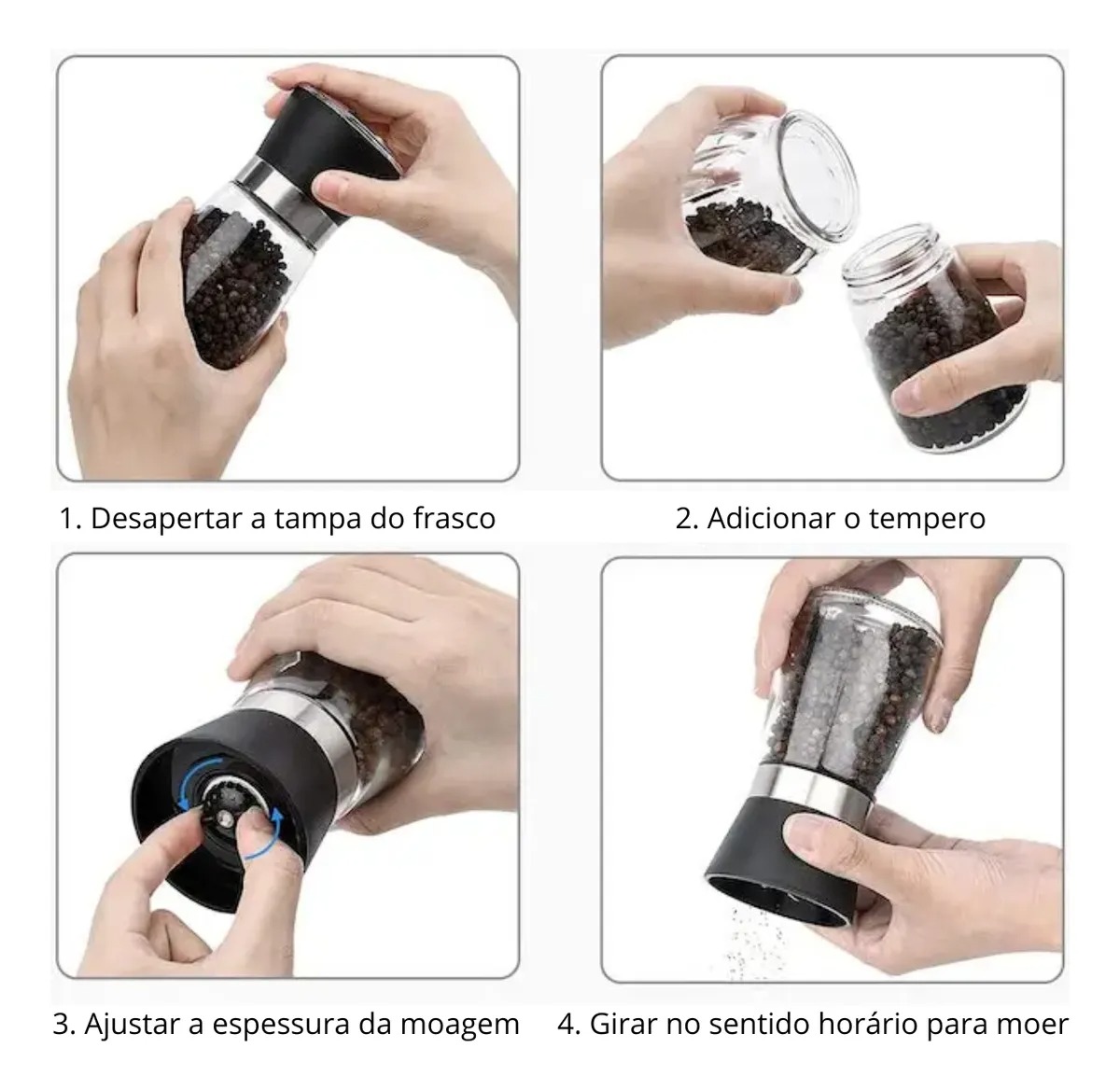 1. Desapertar a tampa do frasco

2. Adicionar o tempero

3. Ajustar a espessura da moagem

4. Girar no sentido horário para moer